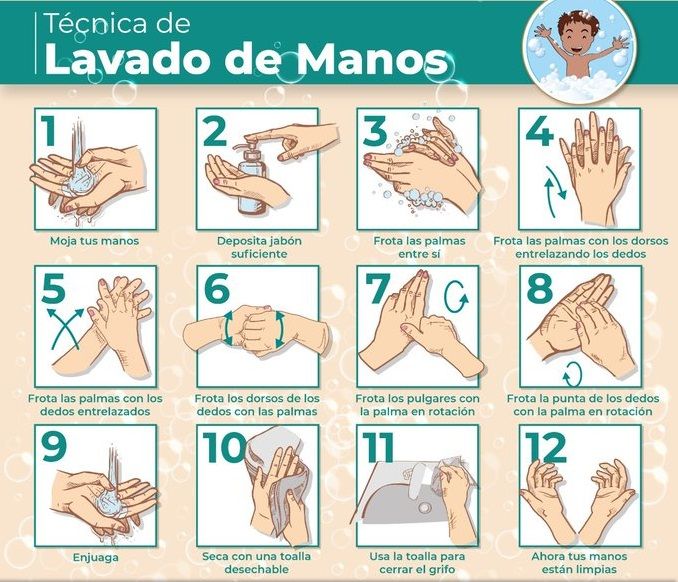 Técnica de
Lavado de Manos

1
Moja tus manos

2
Deposita jabón suficiente

3
Frota las palmas entre sí

4
Frota las palmas con los dorsos entrelazando los dedos

5
Frota las palmas con los dedos entrelazados

6
Frota los dorsos de los dedos con las palmas

7
Frota los pulgares con la palma en rotación

8
Frota la punta de los dedos con la palma en rotación

9
Enjuaga

10
Seca con una toalla desechable

11
Usa la toalla para cerrar el grifo

12
Ahora tus manos están limpias